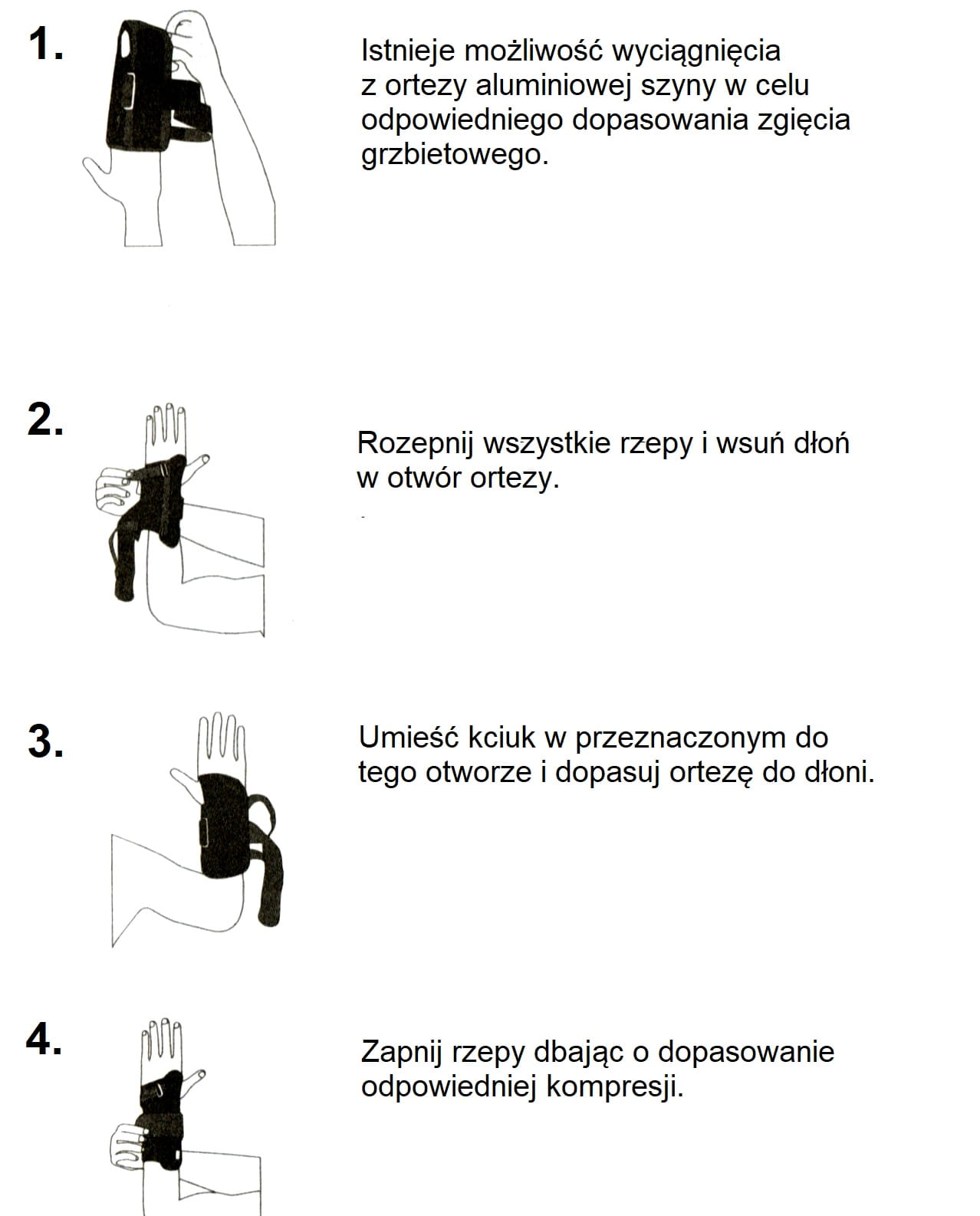 1.

Istnieje możliwość wyciągnięcia z ortezy aluminiowej szyny w celu odpowiedniego dopasowania zgięcia grzbietowego.

2.

Rozepnij wszystkie rzepy i wsuń dłoń w otwór ortezy.

3.

Umieść kciuk w przeznaczonym do tego otworze i dopasuj ortezę do dłoni.

4.

Zapnij rzepy dbając o dopasowanie odpowiedniej kompresji.