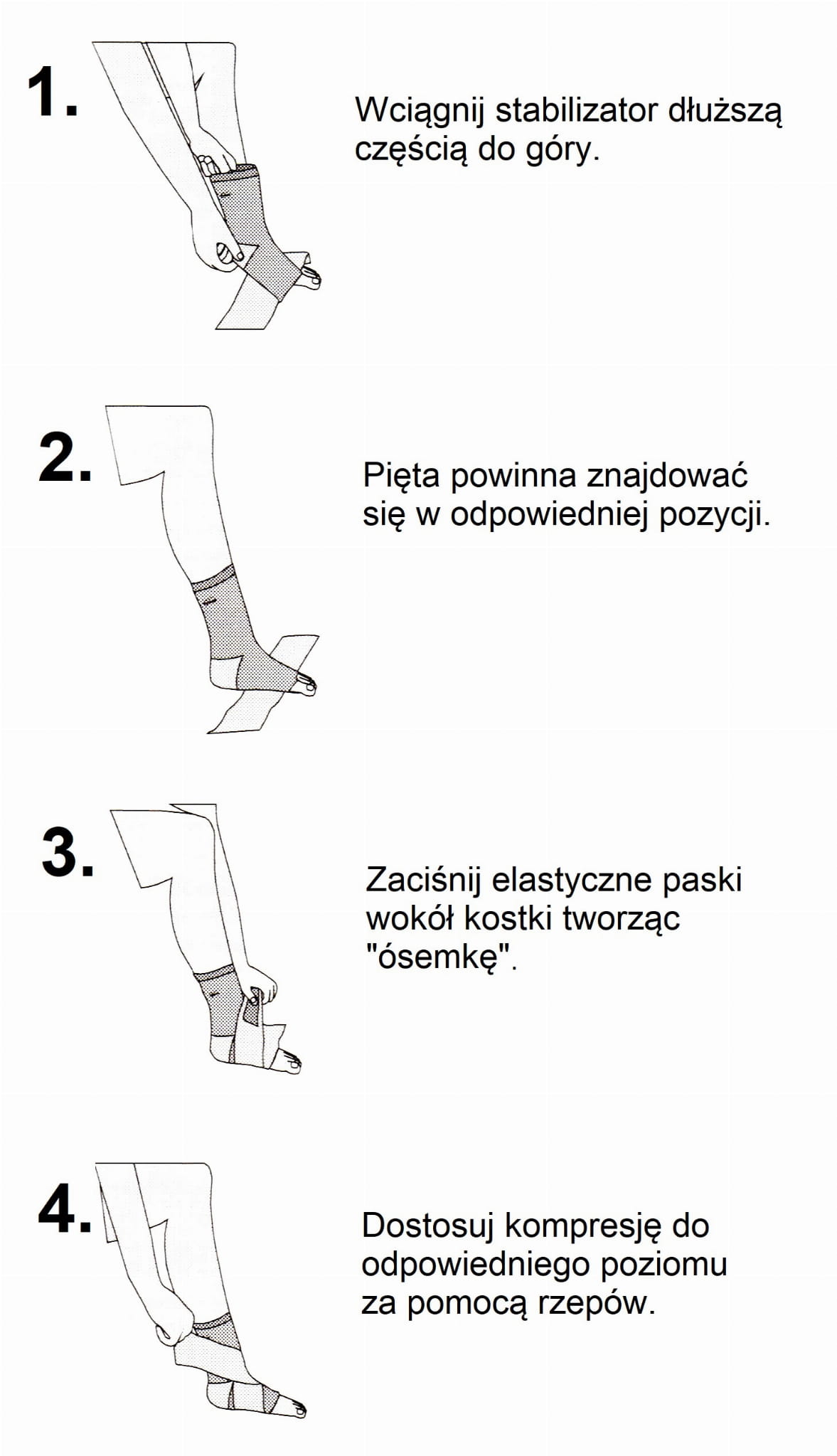 1.

Wciągnij stabilizator dłuższą częścią do góry.

2.

Pięta powinna znajdować się w odpowiedniej pozycji.

3.

Zaciśnij elastyczne paski wokół kostki tworząc "ósemkę".

4.

Dostosuj kompresję do odpowiedniego poziomu za pomocą rzepów.